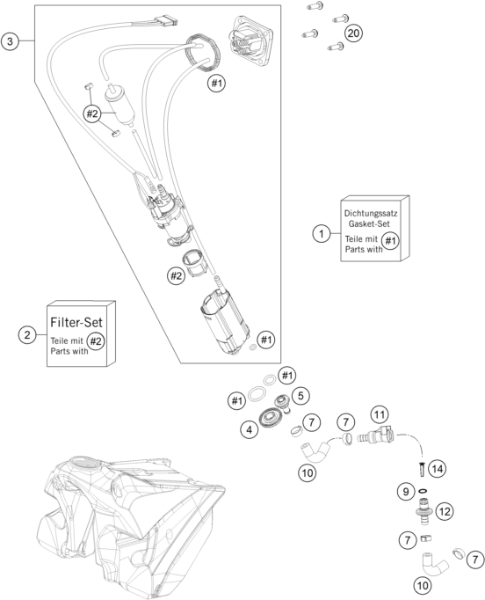 3
20
#1
#2
Dichtungssatz
Gasket-Set
Teile mit #1
Parts with
1
#2
Filter-Set
Teile mit #2
Parts with
2
#1
#1
#1
5
4
7
7
11
10
14
9
12
7
7
10